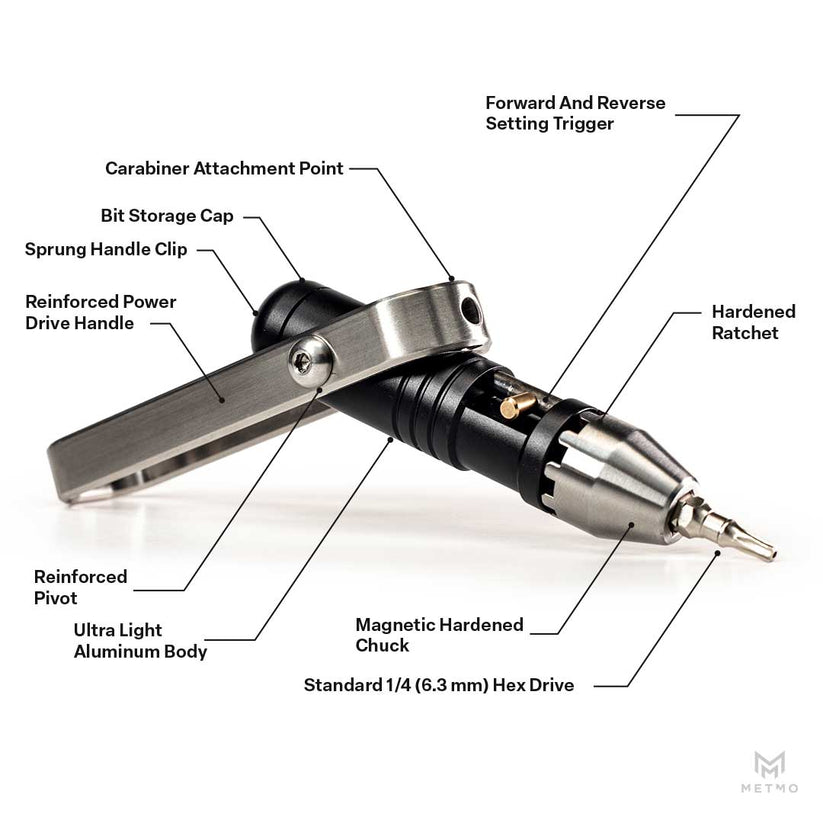 Forward And Reverse Setting Trigger

Carabiner Attachment Point

Bit Storage Cap

Sprung Handle Clip

Reinforced Power Drive Handle

Hardened Ratchet

Reinforced Pivot

Ultra Light Aluminum Body

Magnetic Hardened Chuck

Standard 1/4 (6.3 mm) Hex Drive

METMO