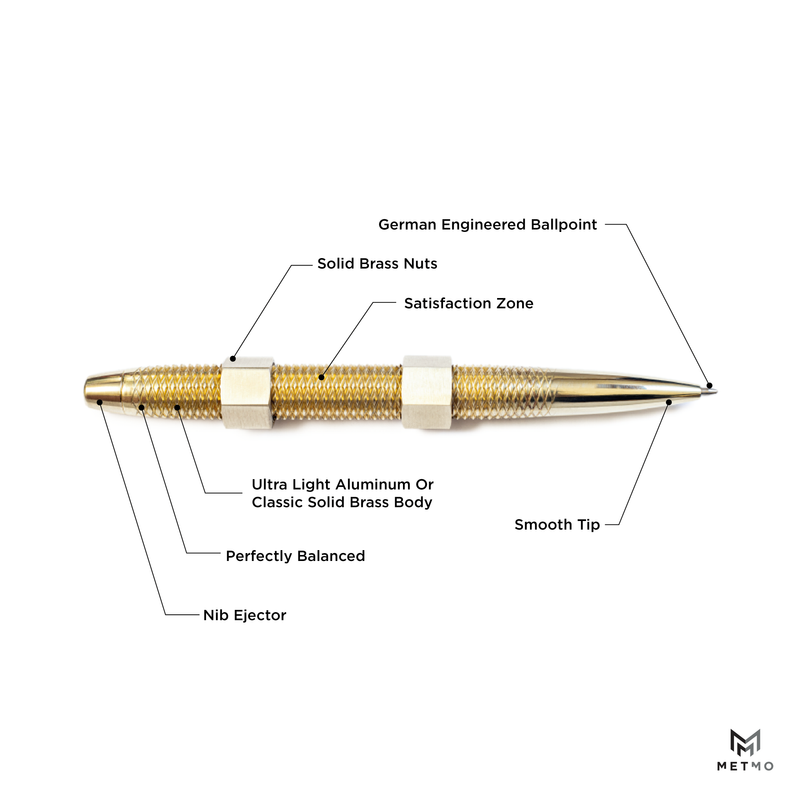 German Engineered Ballpoint

Solid Brass Nuts

Satisfaction Zone

Ultra Light Aluminum Or Classic Solid Brass Body

Smooth Tip

Perfectly Balanced

Nib Ejector

METMO