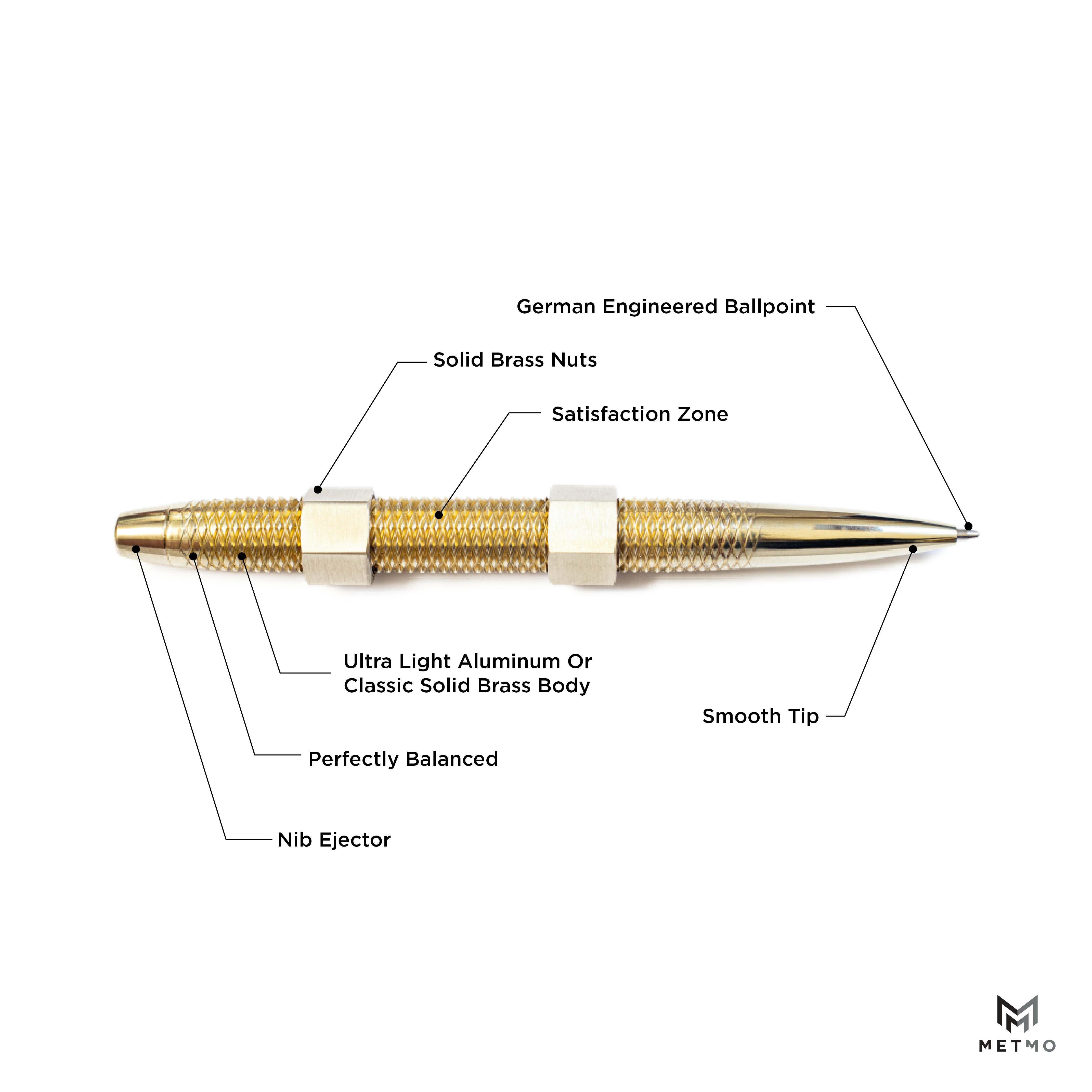 German Engineered Ballpoint

Solid Brass Nuts

Satisfaction Zone

Ultra Light Aluminum Or Classic Solid Brass Body

Smooth Tip

Perfectly Balanced

Nib Ejector

METMO