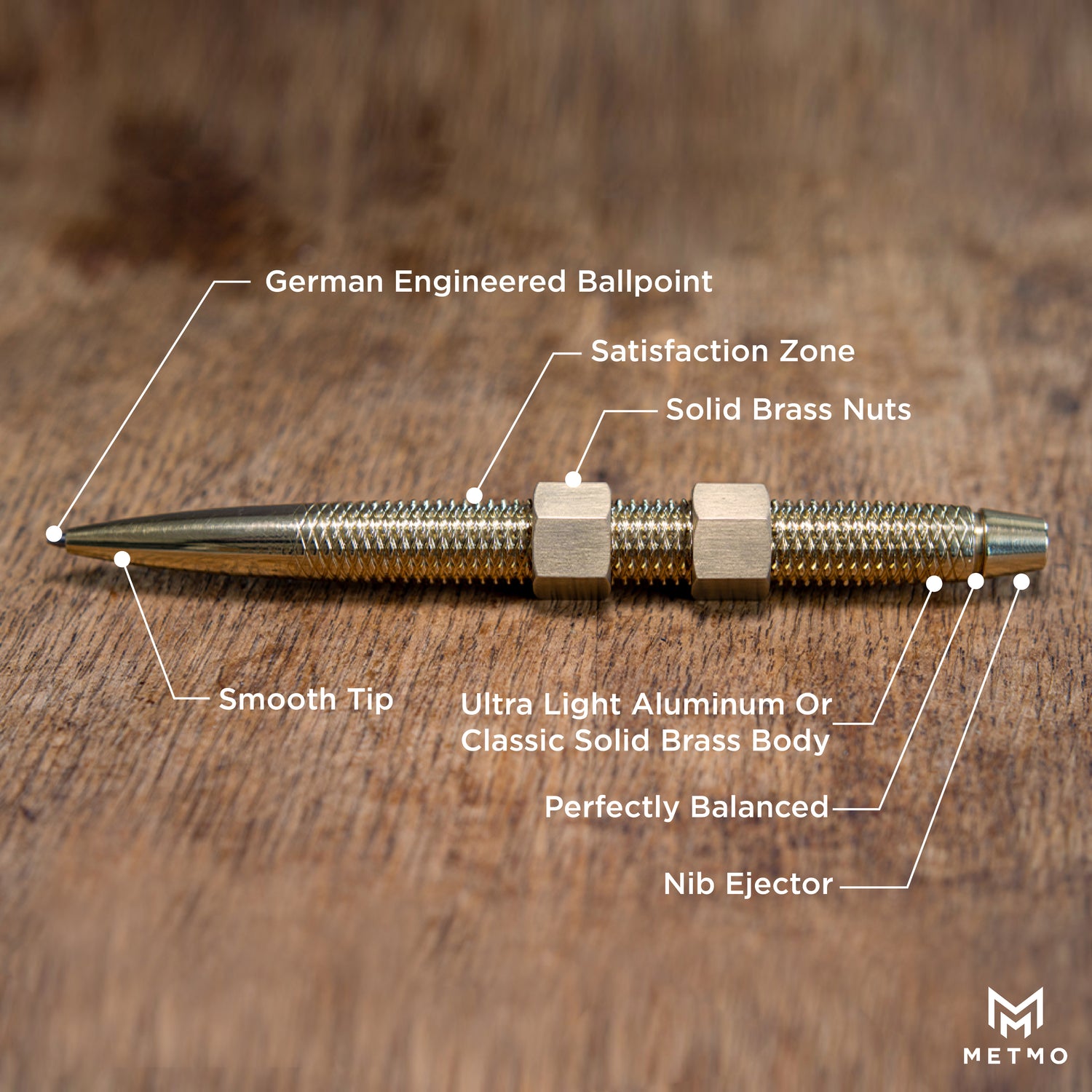 German Engineered Ballpoint

Satisfaction Zone

Solid Brass Nuts

Smooth Tip

Ultra Light Aluminum Or Classic Solid Brass Body

Perfectly Balanced

Nib Ejector

METMO