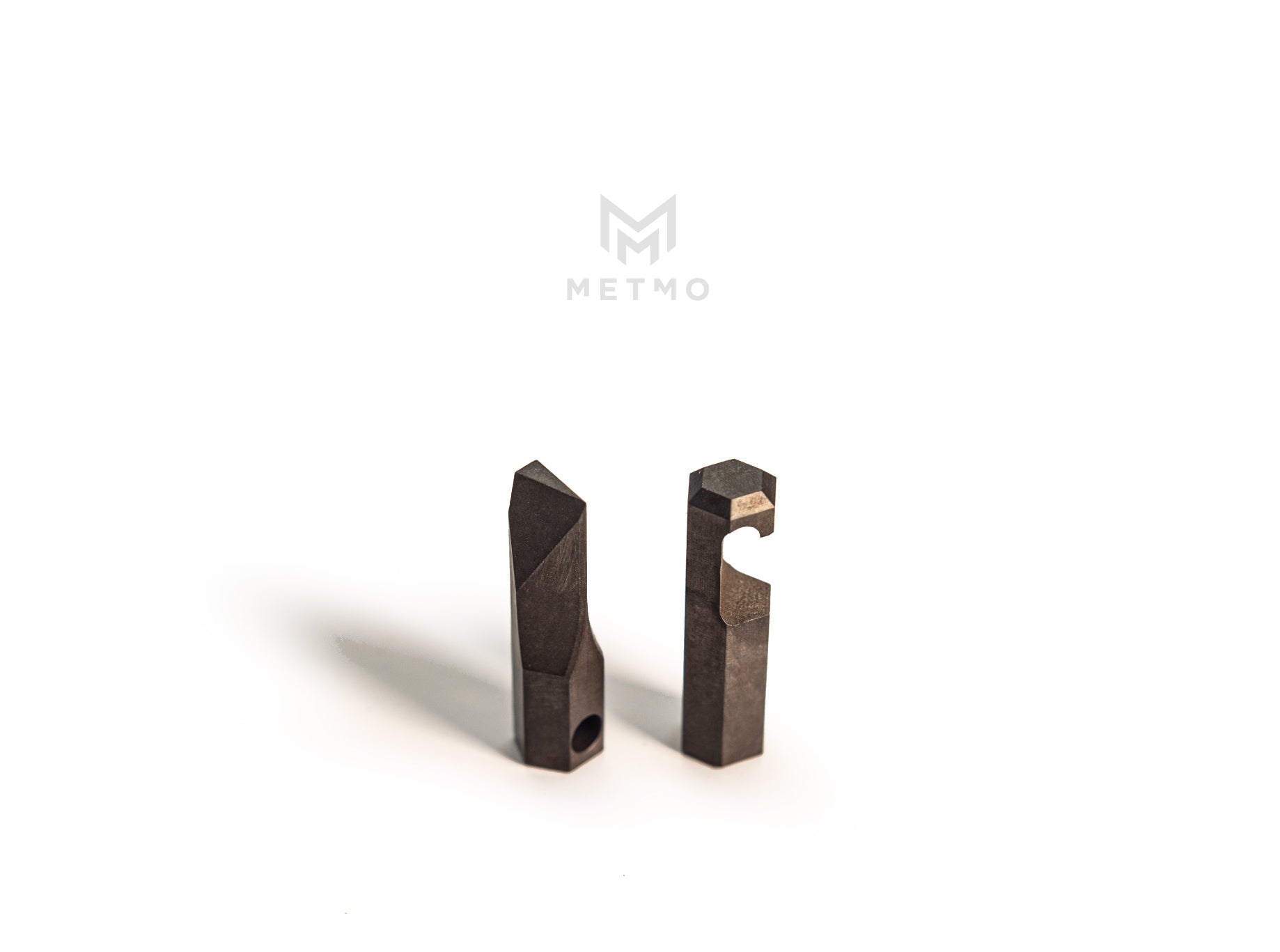 METMO