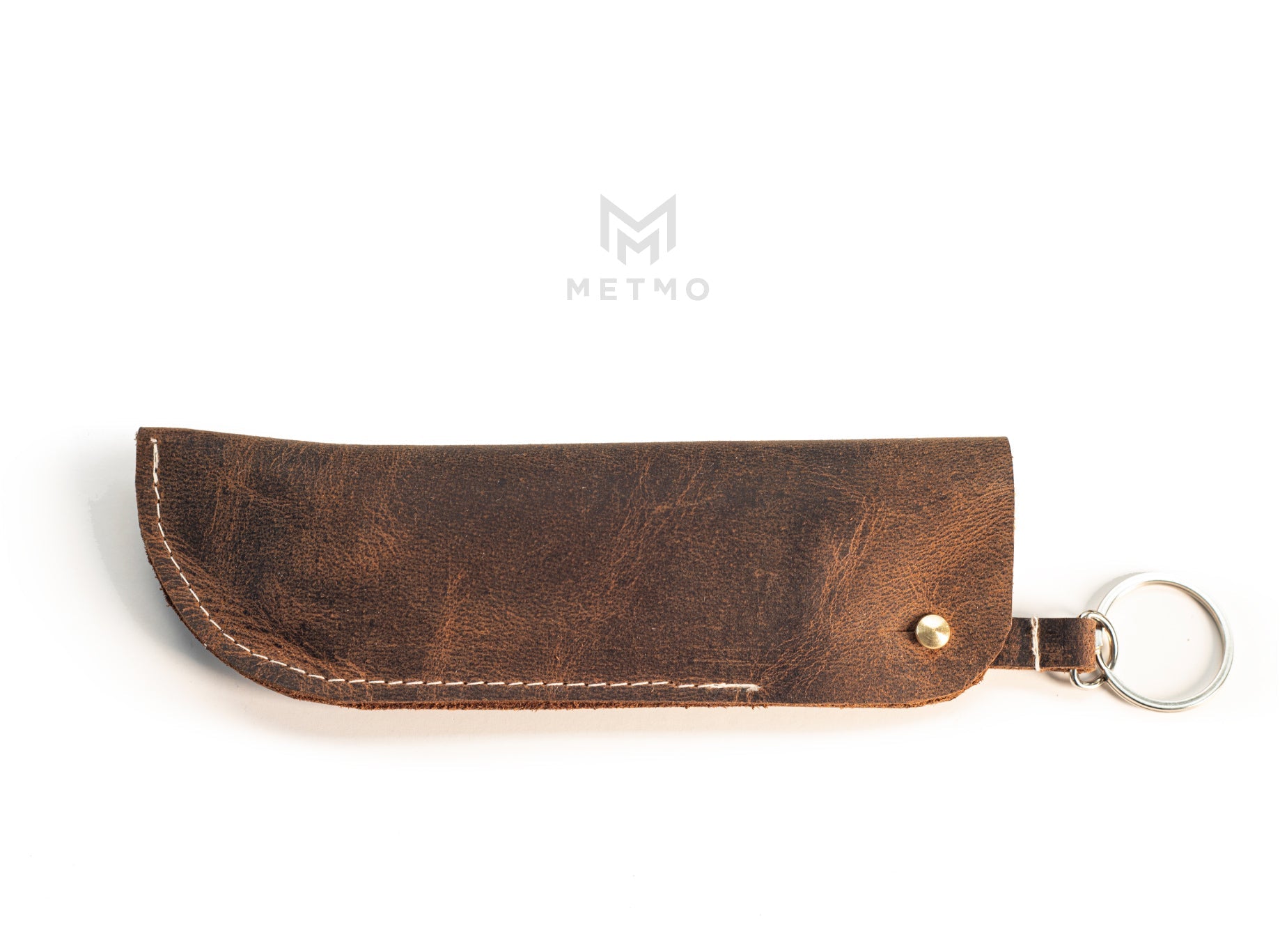 METMO