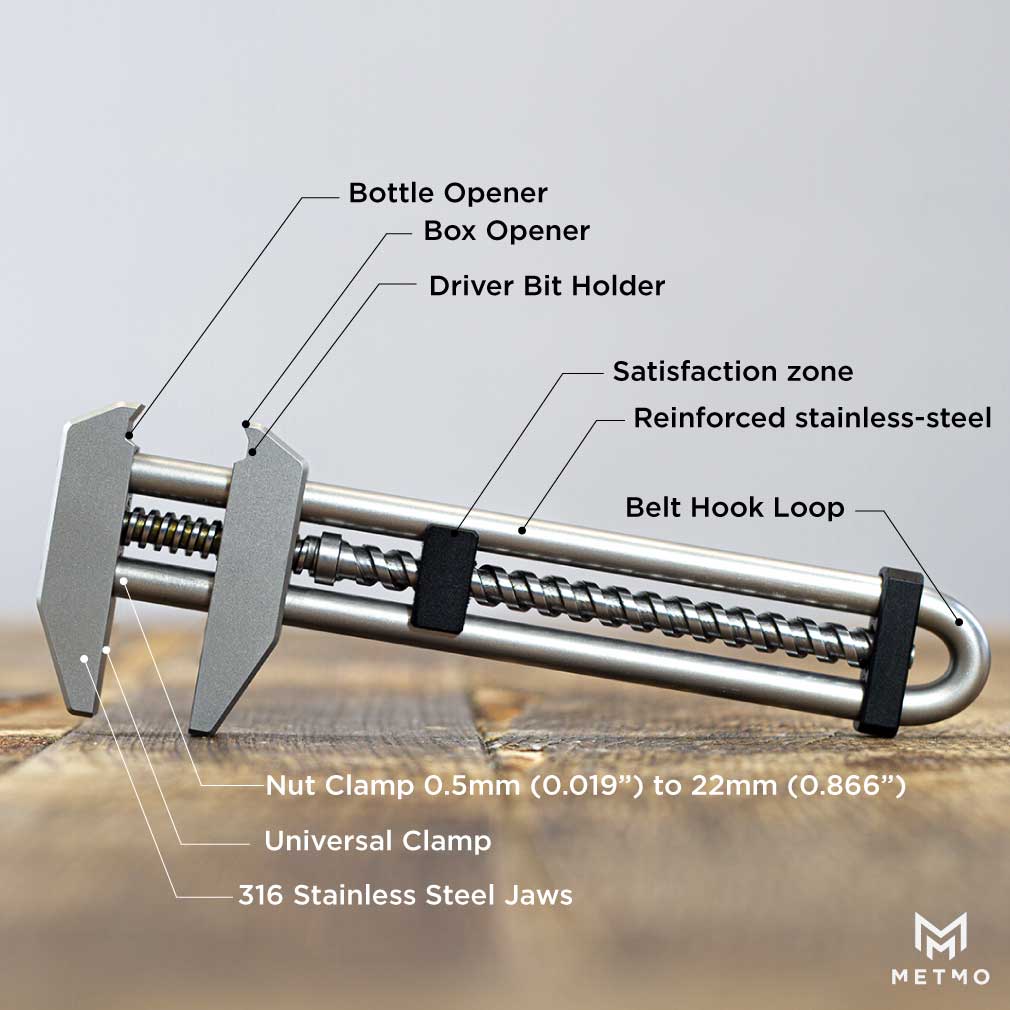 Bottle Opener
Box Opener
Driver Bit Holder
Satisfaction zone
Reinforced stainless-steel
Belt Hook Loop
Nut Clamp 0.5mm (0.019”) to 22mm (0.866”)
Universal Clamp
316 Stainless Steel Jaws
METMO