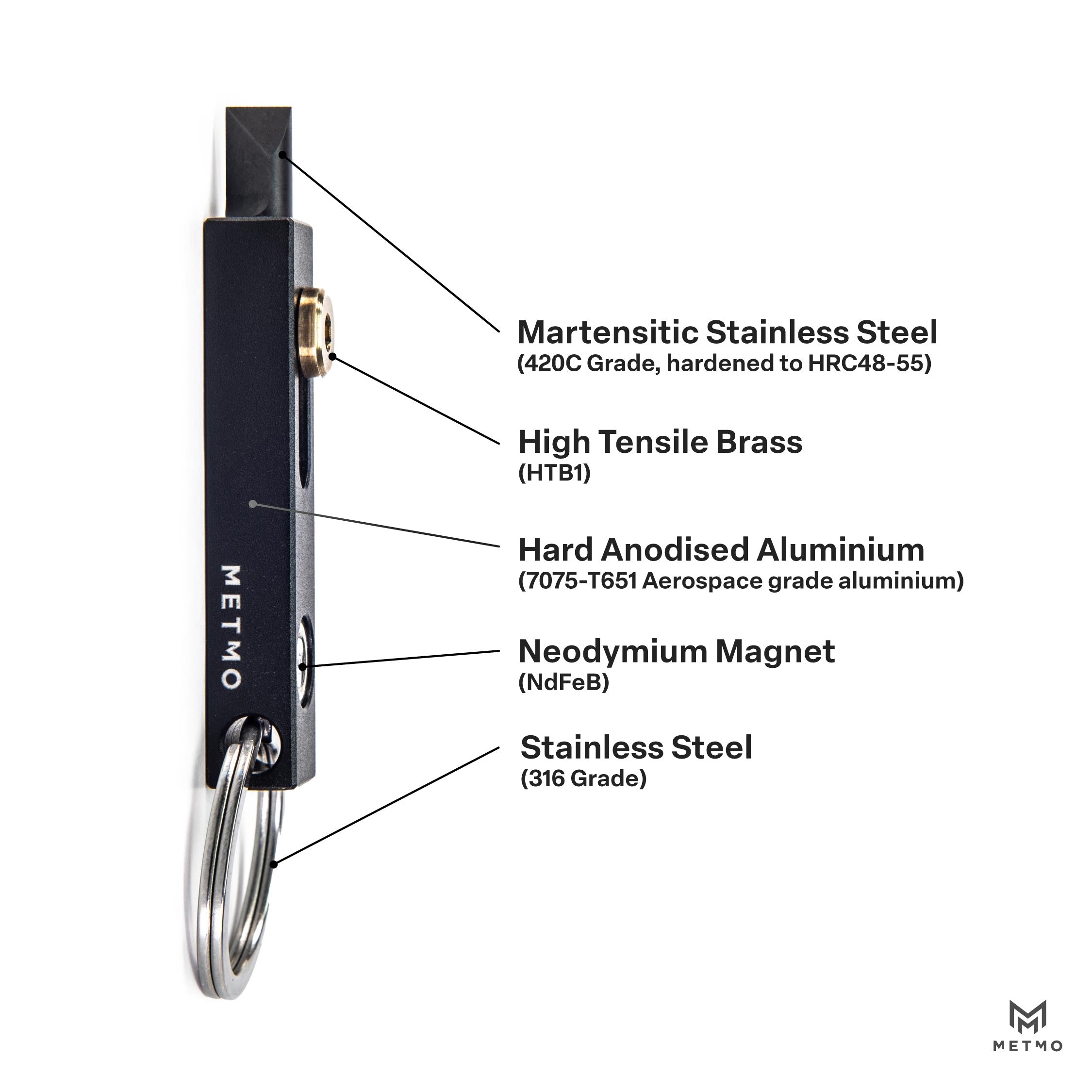 METMO

Martensitic Stainless Steel
(420C Grade, hardened to HRC48-55)

High Tensile Brass
(HTB1)

Hard Anodised Aluminium
(7075-T651 Aerospace grade aluminium)

Neodymium Magnet
(NdFeB)

Stainless Steel
(316 Grade)

METMO