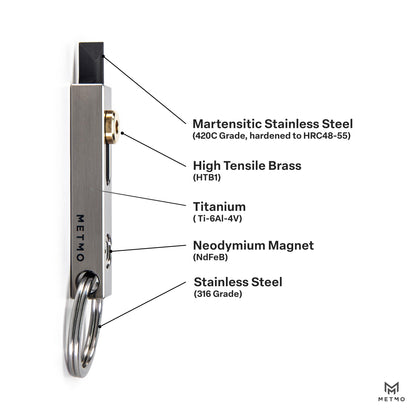 METMO

Martensitic Stainless Steel
(420C Grade, hardened to HRC48-55)

High Tensile Brass
(HTB1)

Titanium
( Ti-6Al-4V)

Neodymium Magnet
(NdFeB)

Stainless Steel
(316 Grade)

METMO