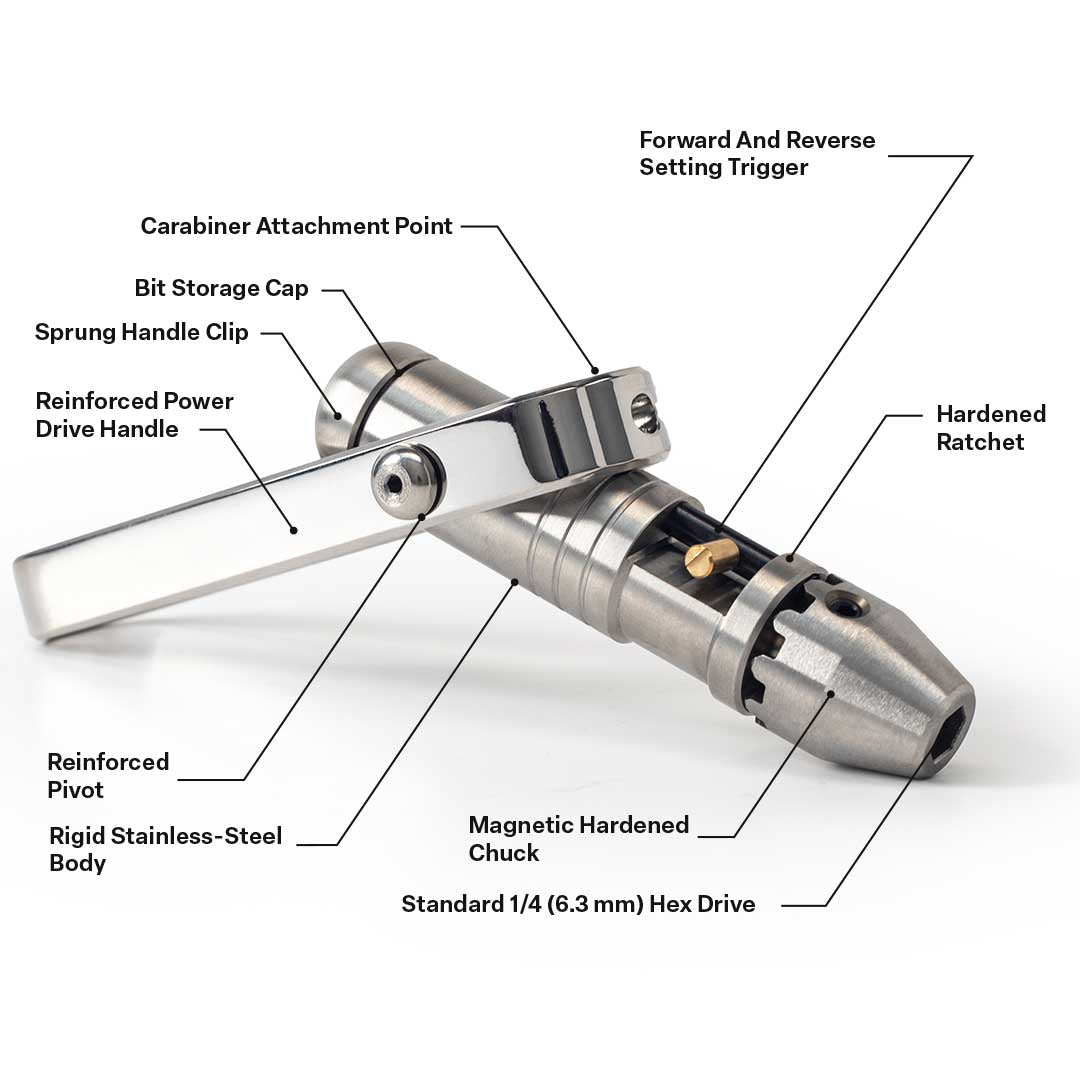 Forward And Reverse Setting Trigger

Carabiner Attachment Point

Bit Storage Cap

Sprung Handle Clip

Reinforced Power Drive Handle

Hardened Ratchet

Reinforced Pivot

Rigid Stainless-Steel Body

Magnetic Hardened Chuck

Standard 1/4 (6.3 mm) Hex Drive