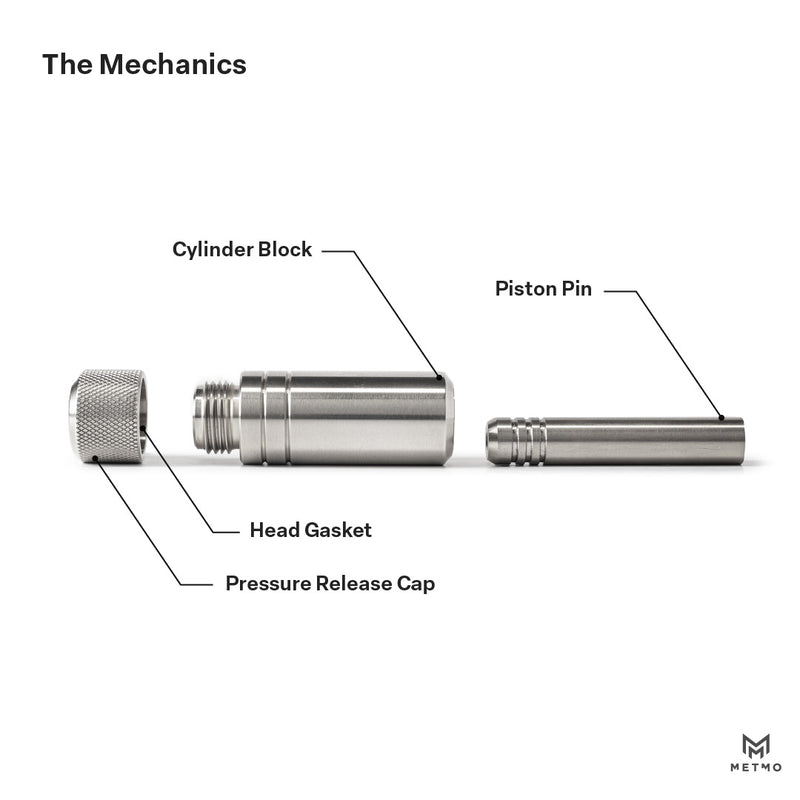 The Mechanics

Cylinder Block

Piston Pin

Head Gasket

Pressure Release Cap

METMO