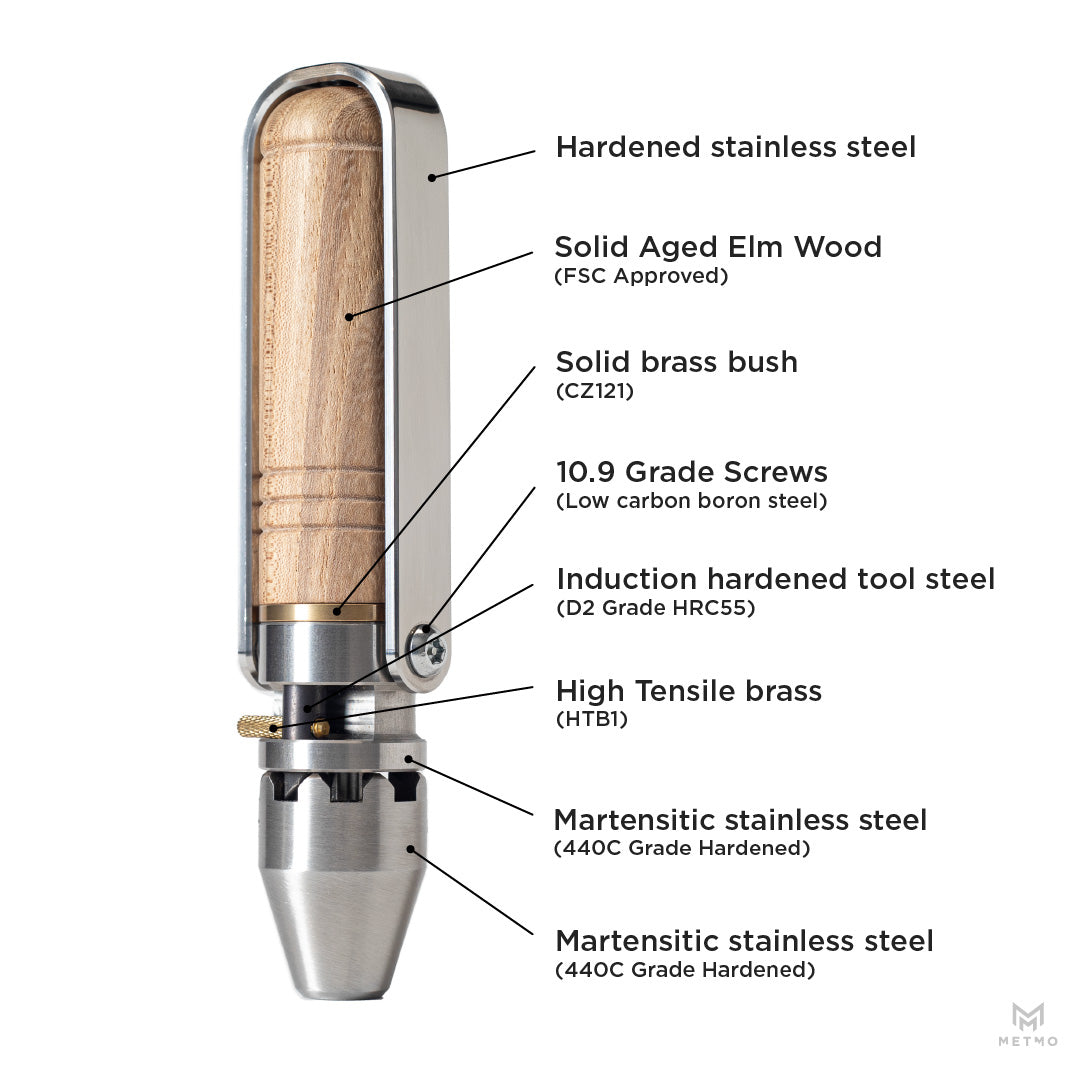 Hardened stainless steel

Solid Aged Elm Wood
(FSC Approved)

Solid brass bush
(CZ121)

10.9 Grade Screws
(Low carbon boron steel)

Induction hardened tool steel
(D2 Grade HRC55)

High Tensile brass
(HTB1)

Martensitic stainless steel
(440C Grade Hardened)

Martensitic stainless steel
(440C Grade Hardened)

METMO