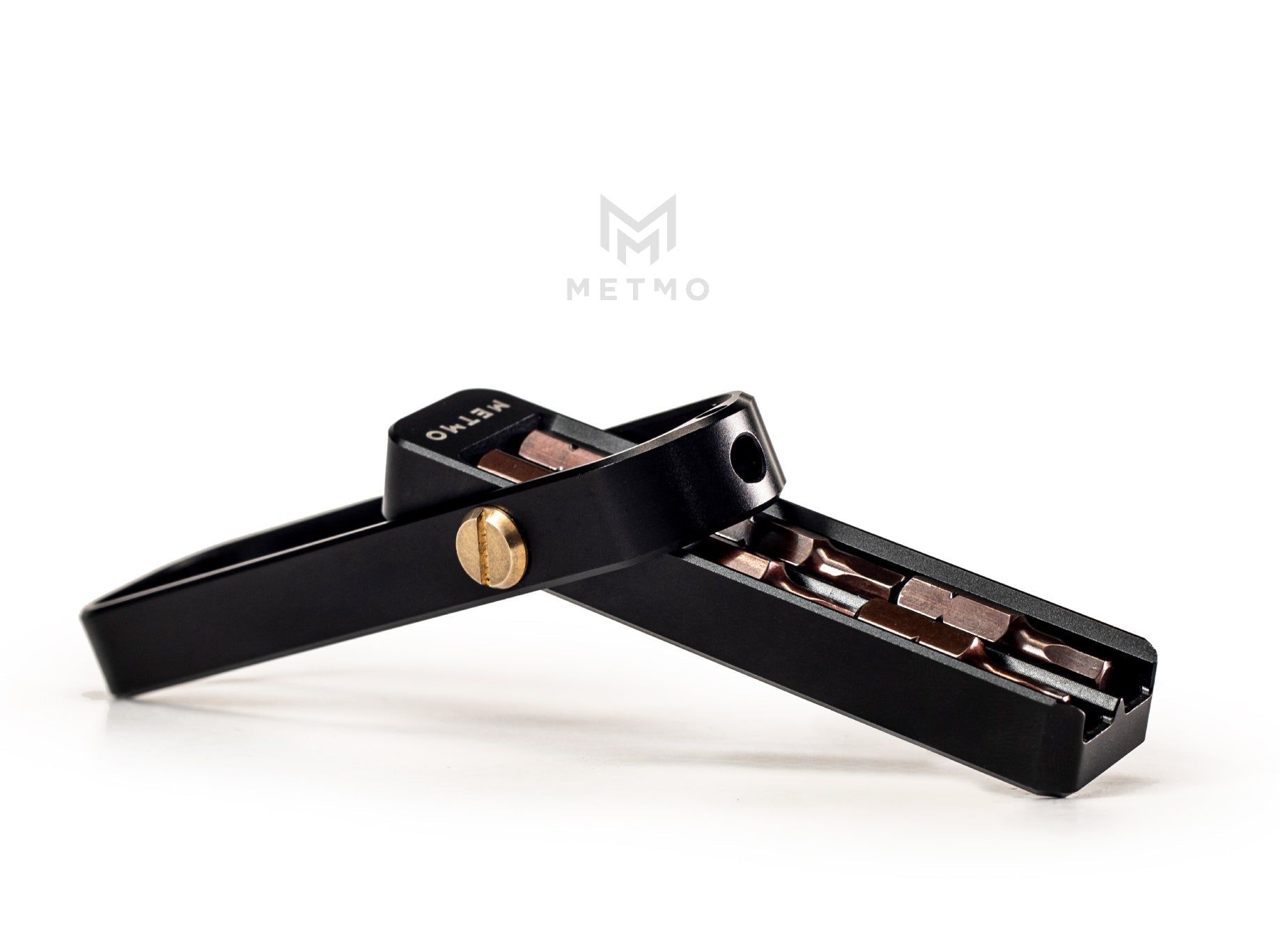 METMO

METMO