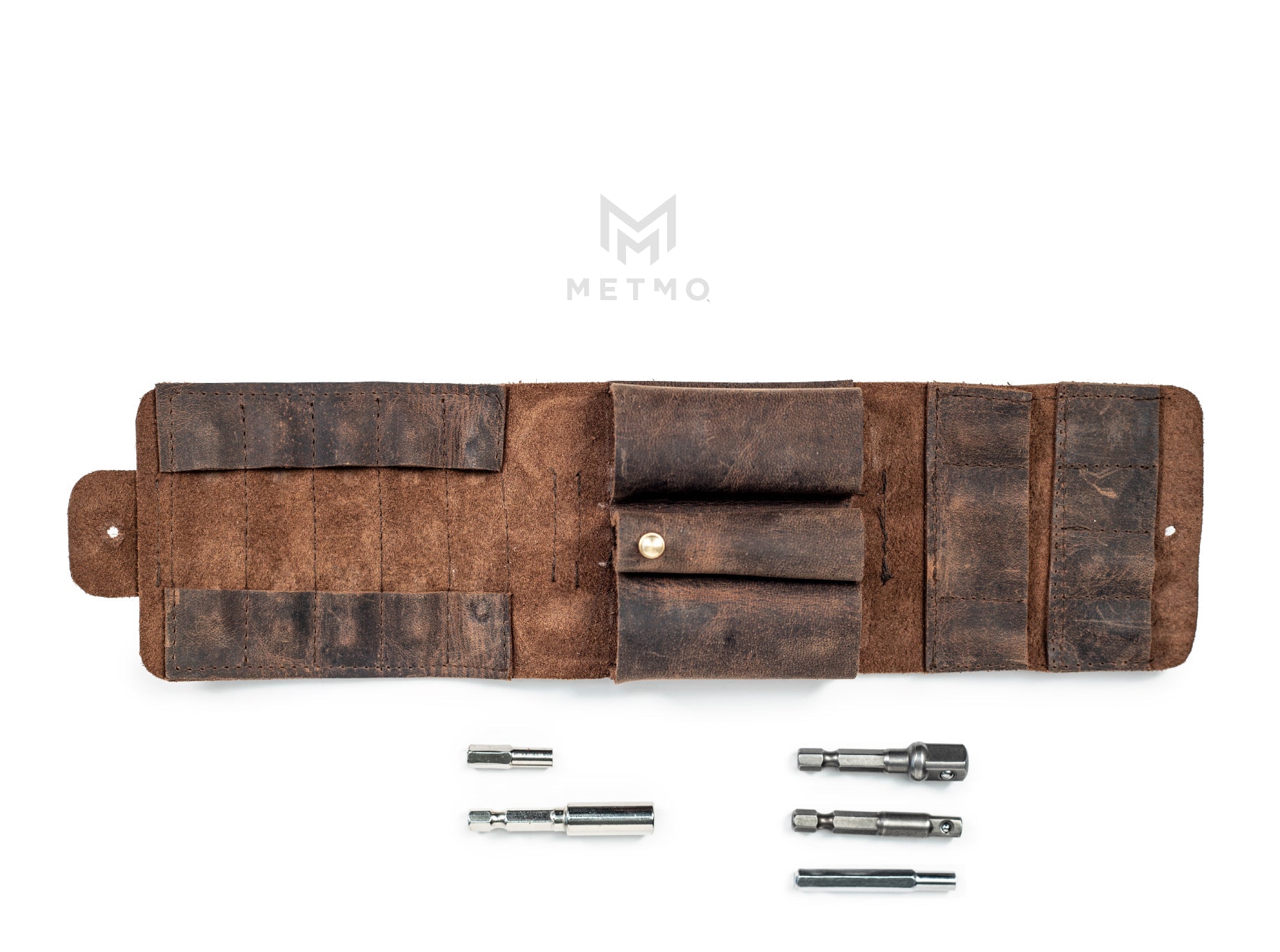 METMO